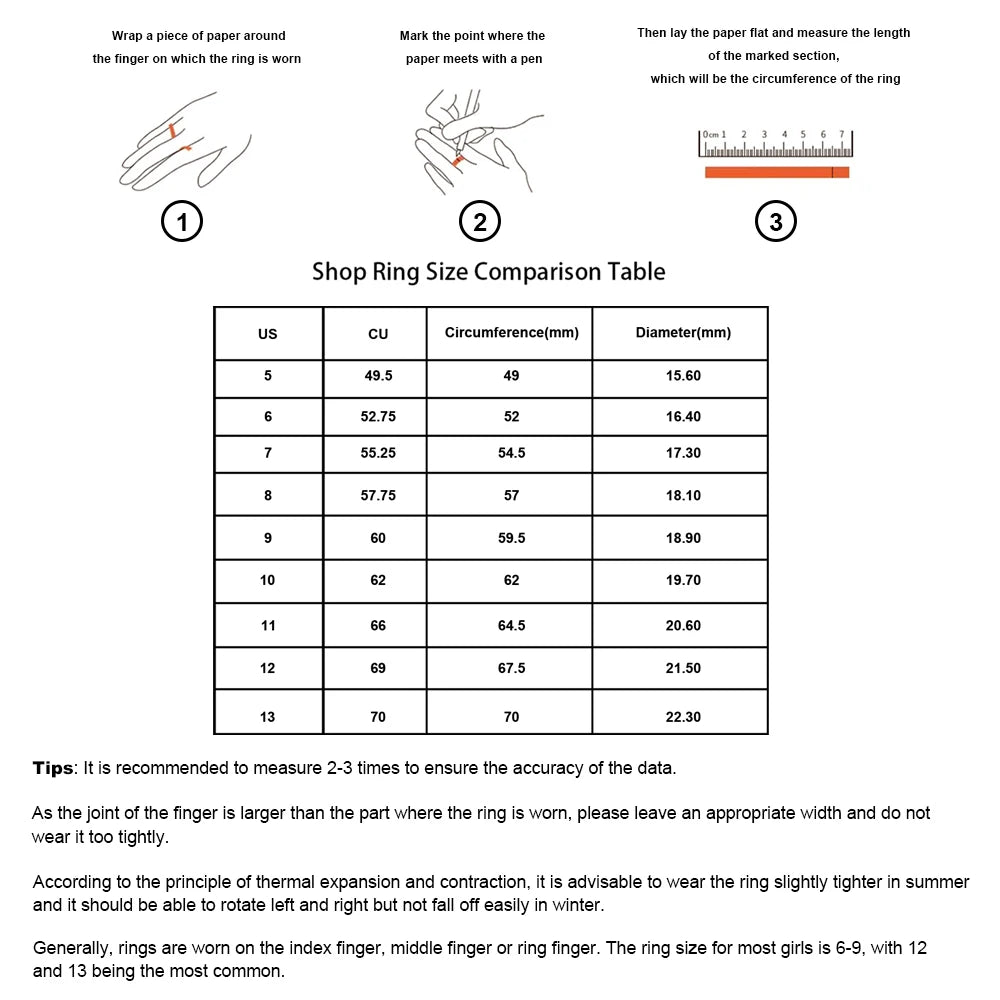 Wrap a piece of paper around the finger on which the ring is worn

Mark the point where the paper meets with a pen

Then lay the paper flat and measure the length of the marked section, which will be the circumference of the ring

0cm 1 2 3 4 5 6 7

1

2

3

Shop Ring Size Comparison Table

| US | CU | Circumference(mm) | Diameter(mm) |
|---|---|---|---|
| 5 | 49.5 | 49 | 15.60 |
| 6 | 52.75 | 52 | 16.40 |
| 7 | 55.25 | 54.5 | 17.30 |
| 8 | 57.75 | 57 | 18.10 |
| 9 | 60 | 59.5 | 18.90 |
| 10 | 62 | 62 | 19.70 |
| 11 | 66 | 64.5 | 20.60 |
| 12 | 69 | 67.5 | 21.50 |
| 13 | 70 | 70 | 22.30 |

Tips: It is recommended to measure 2-3 times to ensure the accuracy of the data.

As the joint of the finger is larger than the part where the ring is worn, please leave an appropriate width and do not wear it too tightly.

According to the principle of thermal expansion and contraction, it is advisable to wear the ring slightly tighter in summer and it should be able to rotate left and right but not fall off easily in winter.

Generally, rings are worn on the index finger, middle finger or ring finger. The ring size for most girls is 6-9, with 12 and 13 being the most common.